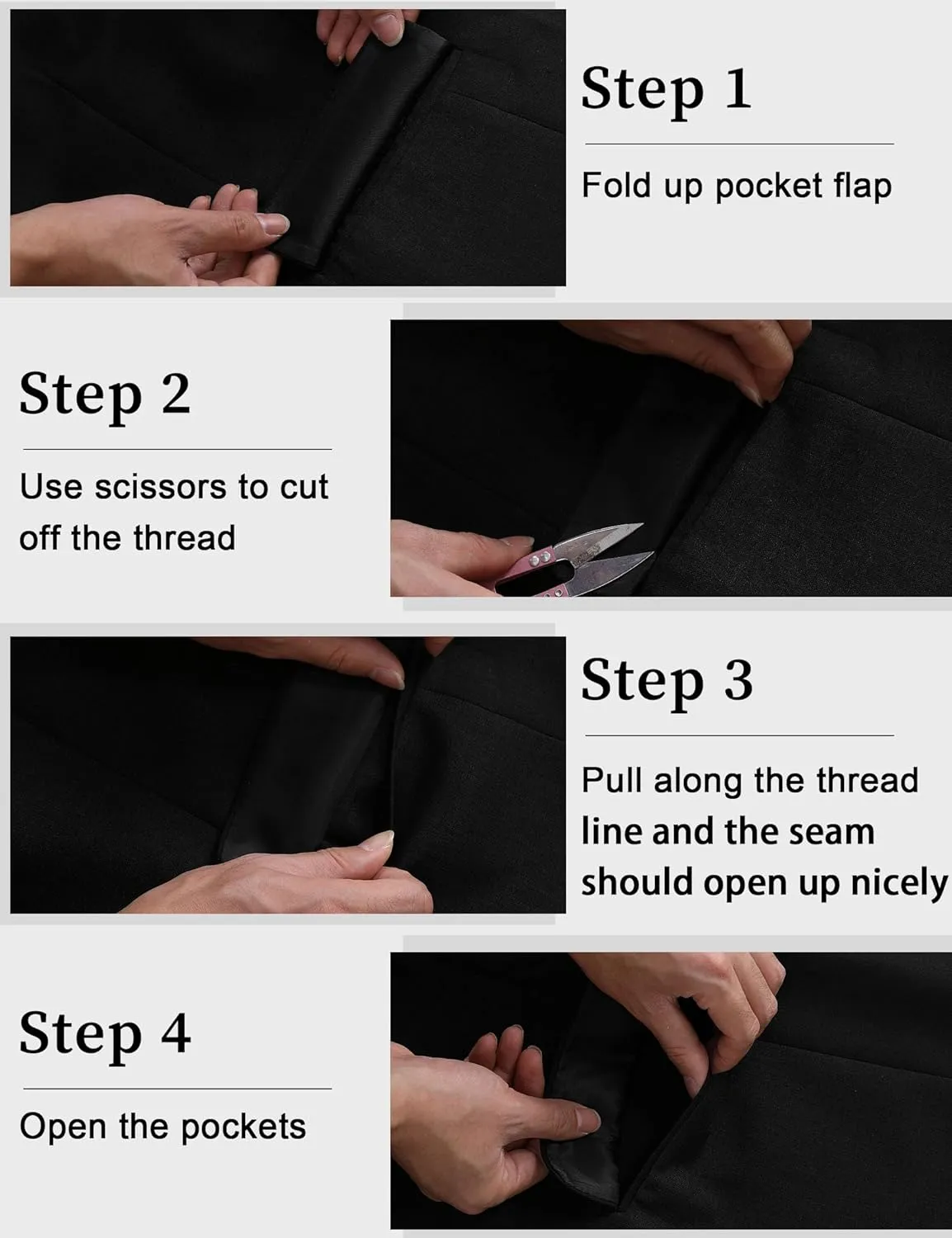 Step 1

Fold up pocket flap

Step 2

Use scissors to cut off the thread

Step 3

Pull along the thread line and the seam should open up nicely

Step 4

Open the pockets