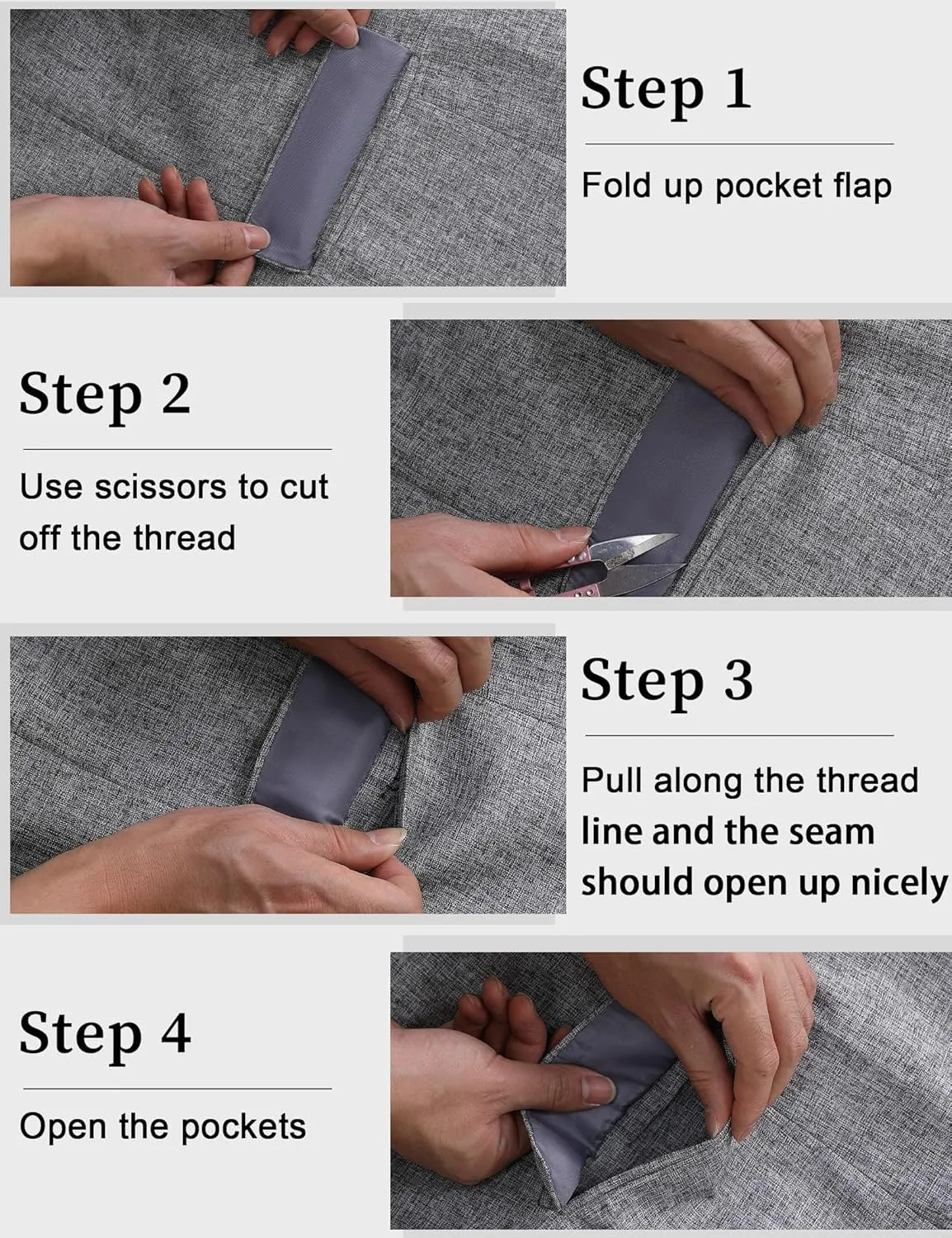 Step 1

Fold up pocket flap

Step 2

Use scissors to cut off the thread

Step 3

Pull along the thread line and the seam should open up nicely

Step 4

Open the pockets